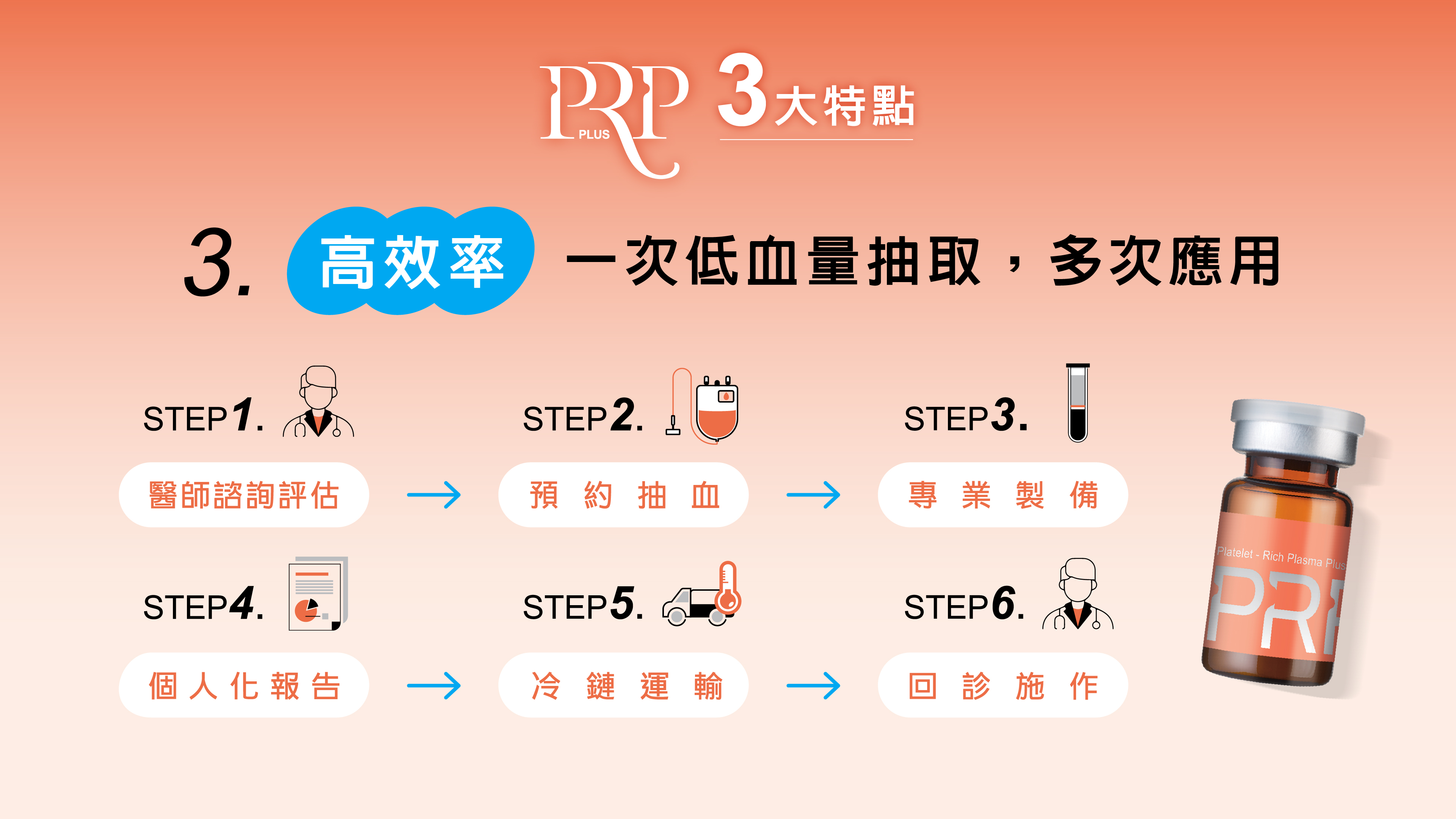 PRP PLUS 3大特點

3. 高效率 一次低血量抽取，多次應用

STEP1. 醫師諮詢評估 → STEP2. 預約抽血 → STEP3. 專業製備

STEP4. 個人化報告 → STEP5. 冷鏈運輸 → STEP6. 回診施作

Platelet - Rich Plasma Plus
PRP